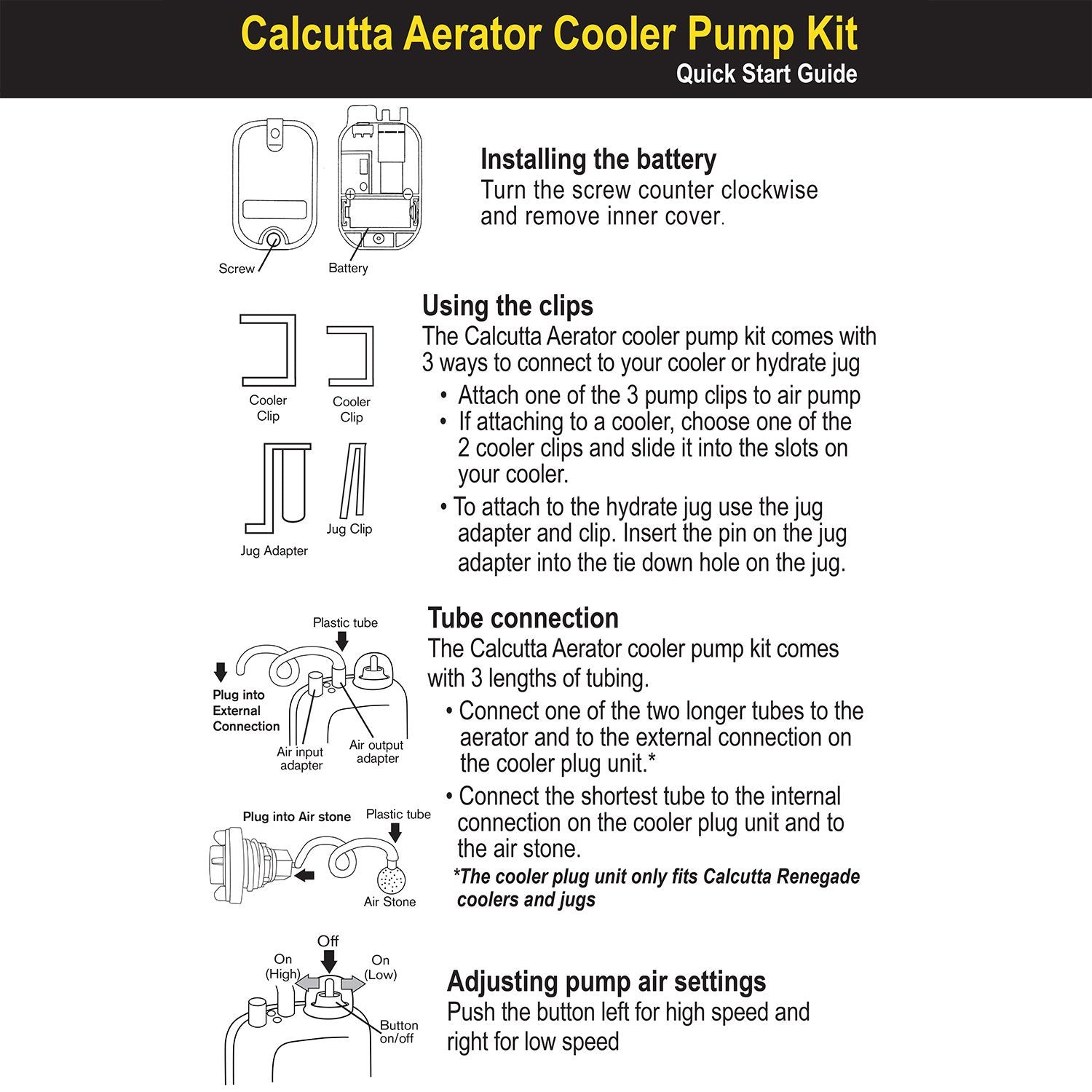 Calcutta Aerator Cooler Pump Kit
Quick Start Guide

Screw
Battery

Installing the battery
Turn the screw counter clockwise and remove inner cover.

Cooler Clip
Cooler Clip
Jug Adapter
Jug Clip

Using the clips
The Calcutta Aerator cooler pump kit comes with 3 ways to connect to your cooler or hydrate jug
• Attach one of the 3 pump clips to air pump
• If attaching to a cooler, choose one of the 2 cooler clips and slide it into the slots on your cooler.
• To attach to the hydrate jug use the jug adapter and clip. Insert the pin on the jug adapter into the tie down hole on the jug.

Plastic tube
Plug into External Connection
Air input adapter
Air output adapter

Plug into Air stone
Plastic tube
Air Stone

Tube connection
The Calcutta Aerator cooler pump kit comes with 3 lengths of tubing.
• Connect one of the two longer tubes to the aerator and to the external connection on the cooler plug unit.*
• Connect the shortest tube to the internal connection on the cooler plug unit and to the air stone.
*The cooler plug unit only fits Calcutta Renegade coolers and jugs

Off
On (High)
On (Low)
Button on/off

Adjusting pump air settings
Push the button left for high speed and right for low speed